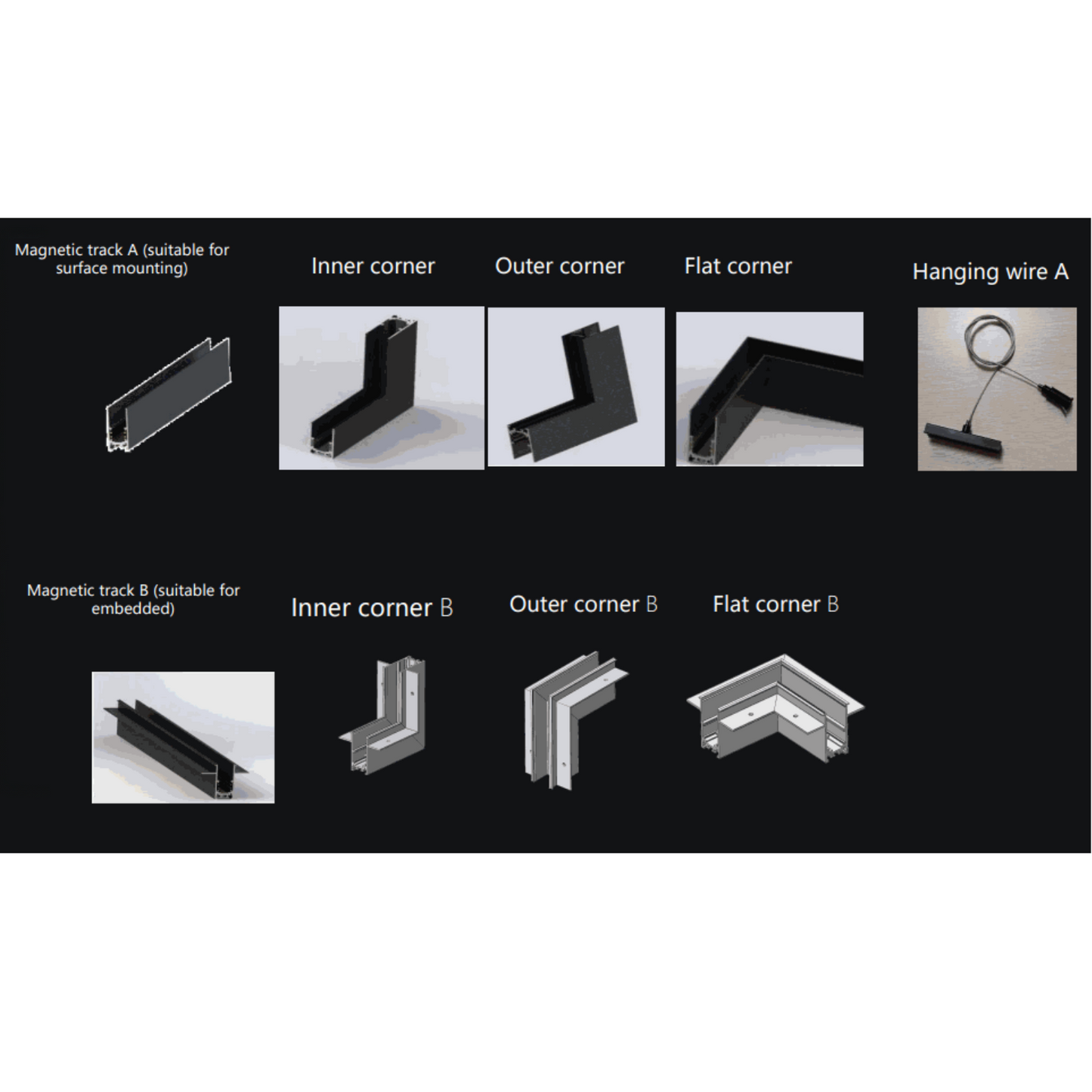 Magnetic track A (suitable for surface mounting)

Inner corner

Outer corner

Flat corner

Hanging wire A

Magnetic track B (suitable for embedded)

Inner corner B

Outer corner B

Flat corner B