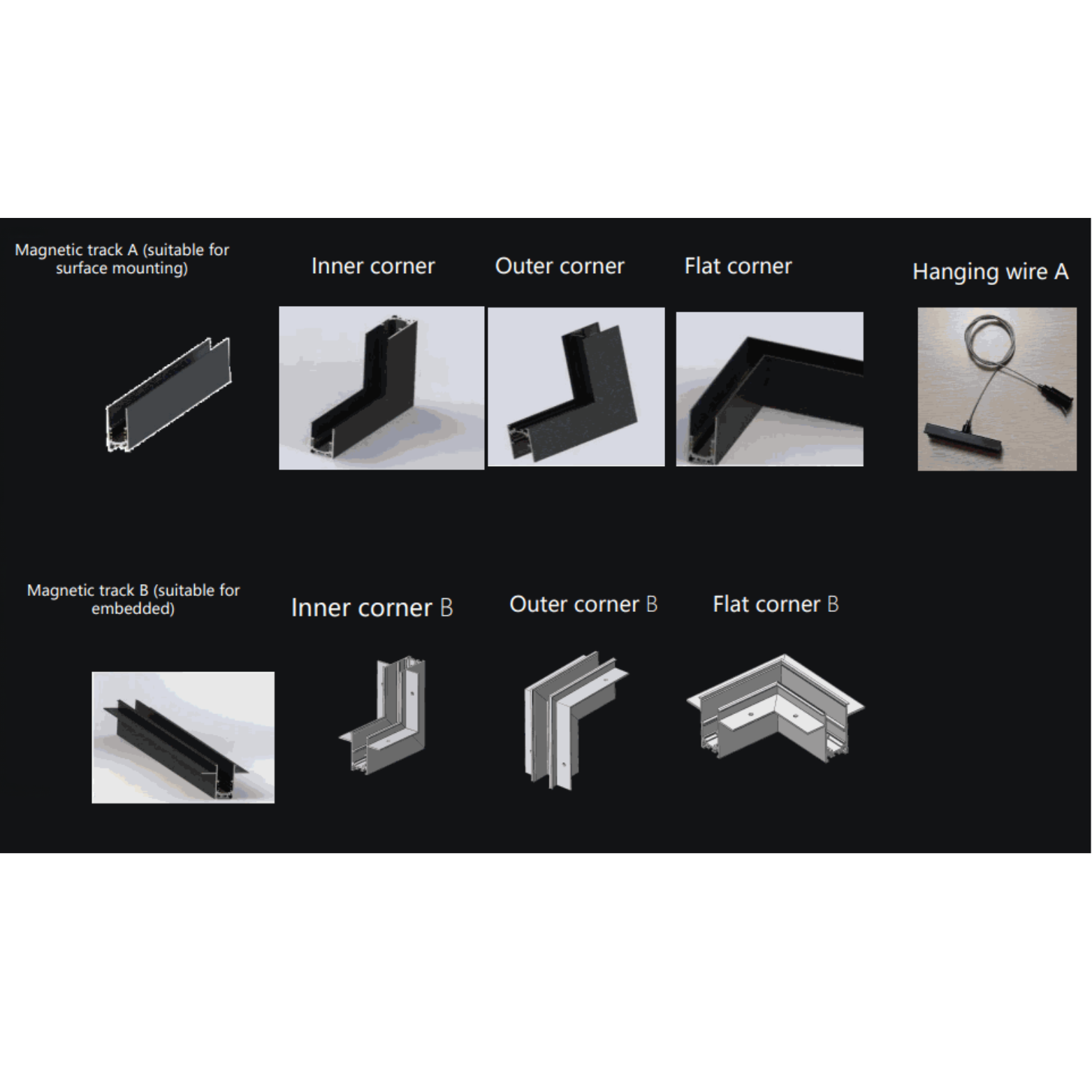 Magnetic track A (suitable for surface mounting)

Inner corner

Outer corner

Flat corner

Hanging wire A

Magnetic track B (suitable for embedded)

Inner corner B

Outer corner B

Flat corner B